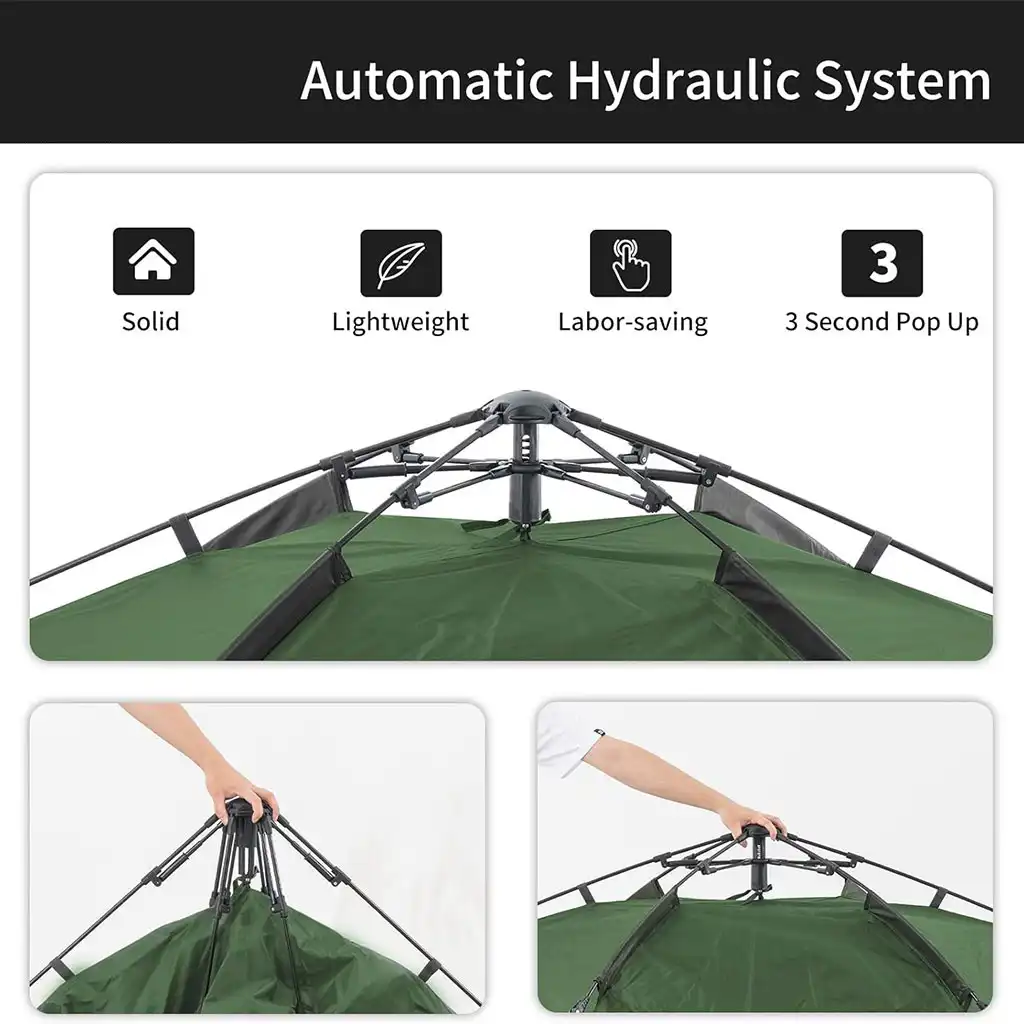 Automatic Hydraulic System

Solid

Lightweight

Labor-saving

3

3 Second Pop Up