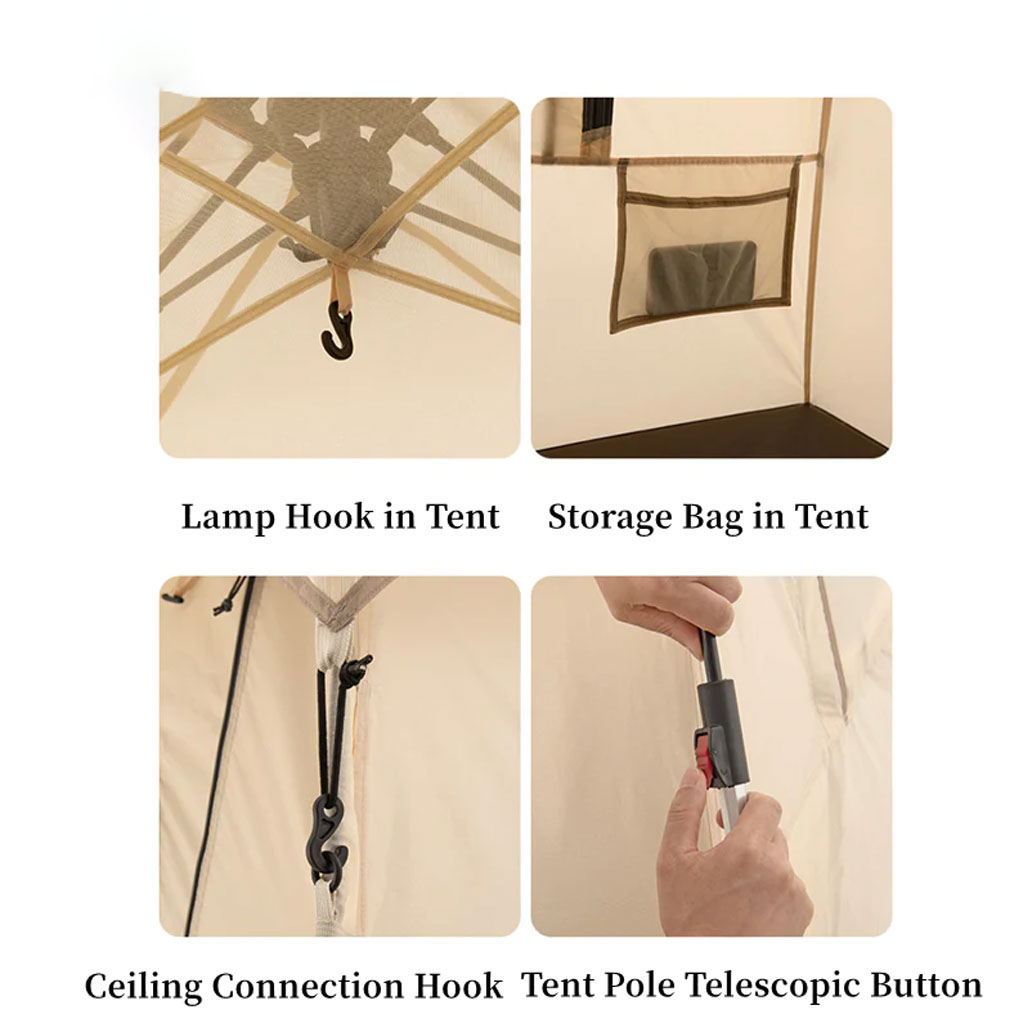 Lamp Hook in Tent

Storage Bag in Tent

Ceiling Connection Hook

Tent Pole Telescopic Button