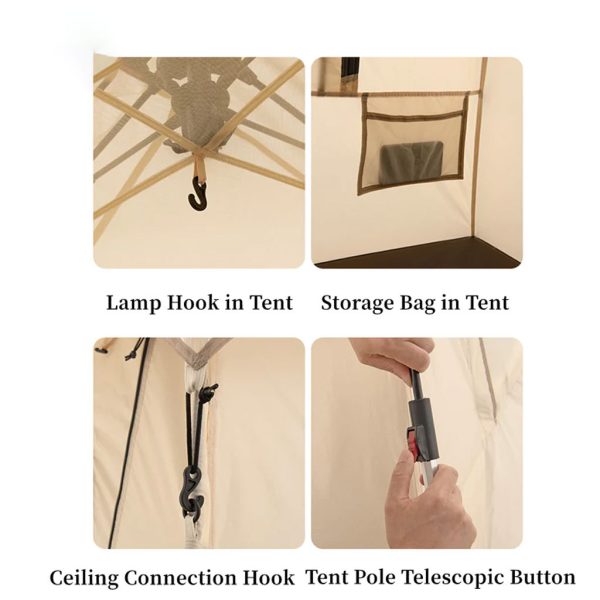 Lamp Hook in Tent

Storage Bag in Tent

Ceiling Connection Hook

Tent Pole Telescopic Button